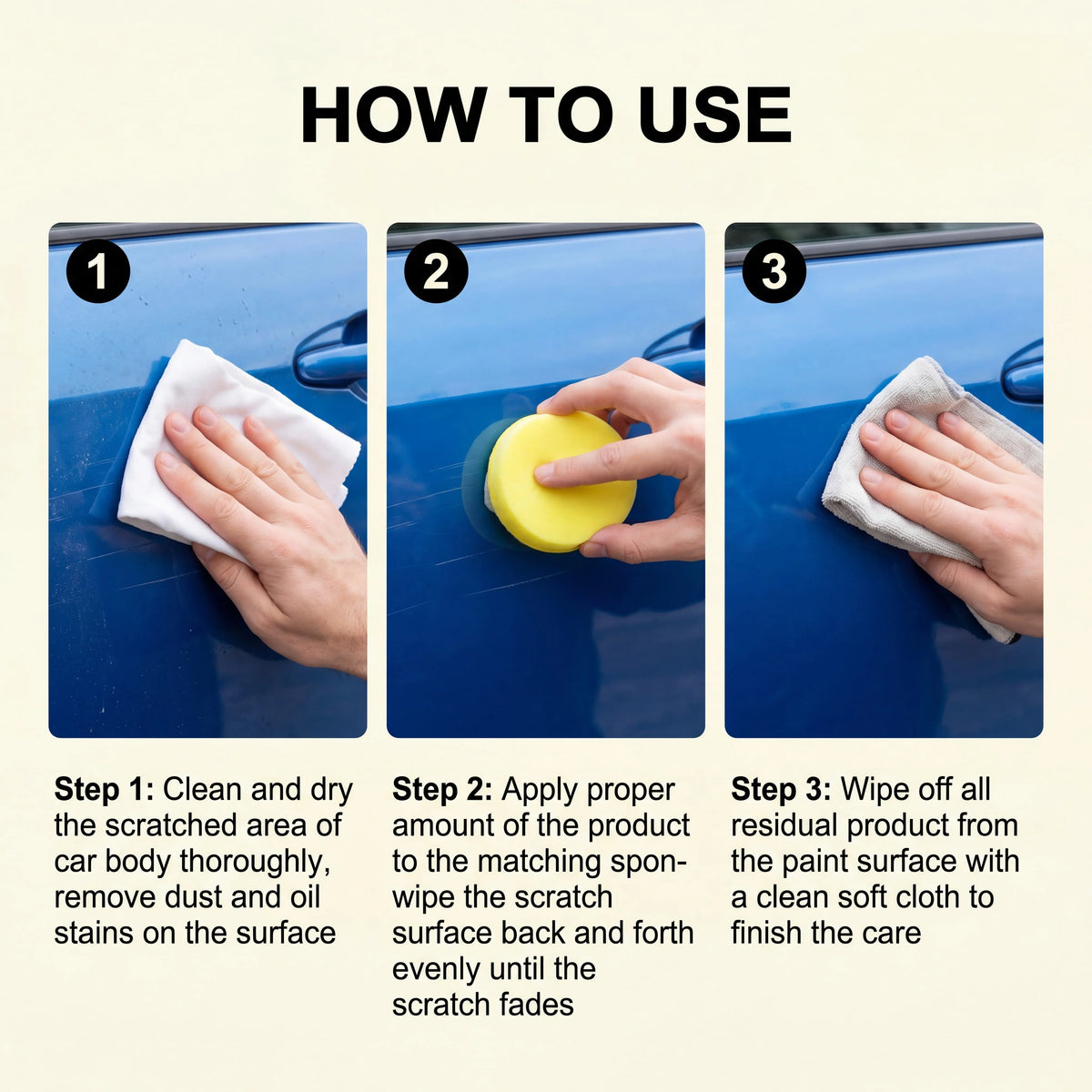 HOW TO USE

1

2

3

**Step 1:** Clean and dry the scratched area of car body thoroughly, remove dust and oil stains on the surface

**Step 2:** Apply proper amount of the product to the matching sponwipe the scratch surface back and forth evenly until the scratch fades

**Step 3:** Wipe off all residual product from the paint surface with a clean soft cloth to finish the care